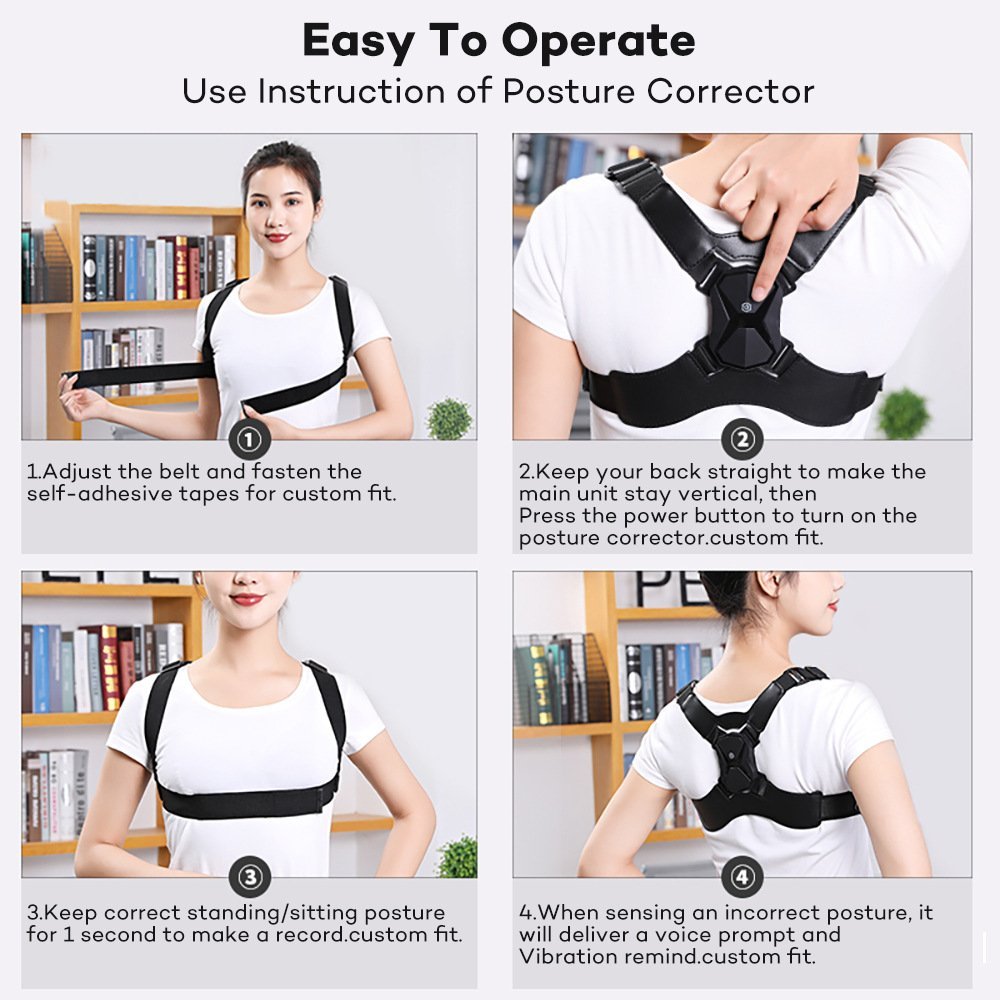 Easy To Operate
Use Instruction of Posture Corrector

①
1.Adjust the belt and fasten the self-adhesive tapes for custom fit.

②
2.Keep your back straight to make the main unit stay vertical, then
Press the power button to turn on the posture corrector.custom fit.

③
3.Keep correct standing/sitting posture for 1 second to make a record.custom fit.

④
4.When sensing an incorrect posture, it will deliver a voice prompt and Vibration remind.custom fit.