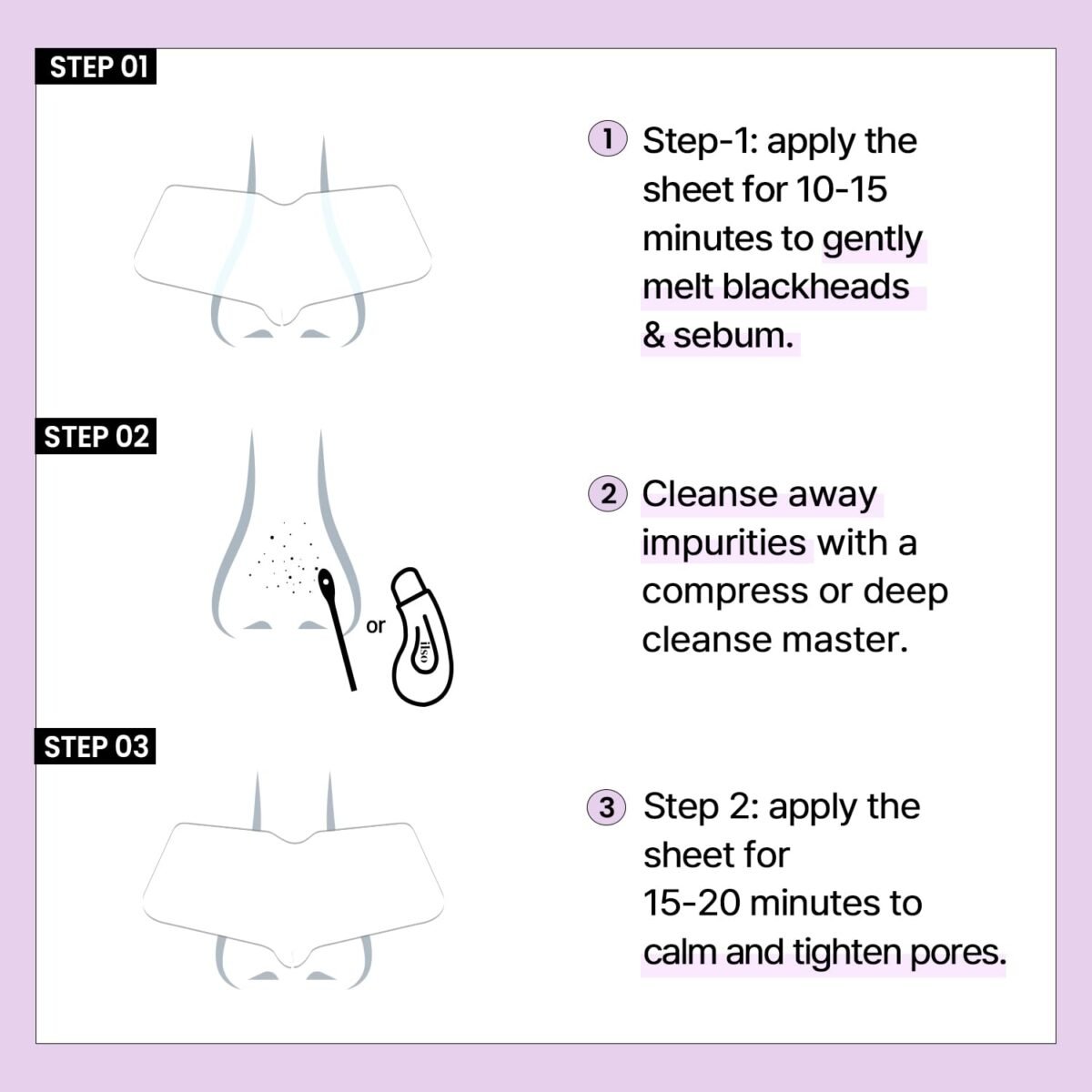 STEP 01

1 Step-1: apply the sheet for 10-15 minutes to gently melt blackheads & sebum.

STEP 02

or

ilso

2 Cleanse away impurities with a compress or deep cleanse master.

STEP 03

3 Step 2: apply the sheet for 15-20 minutes to calm and tighten pores.